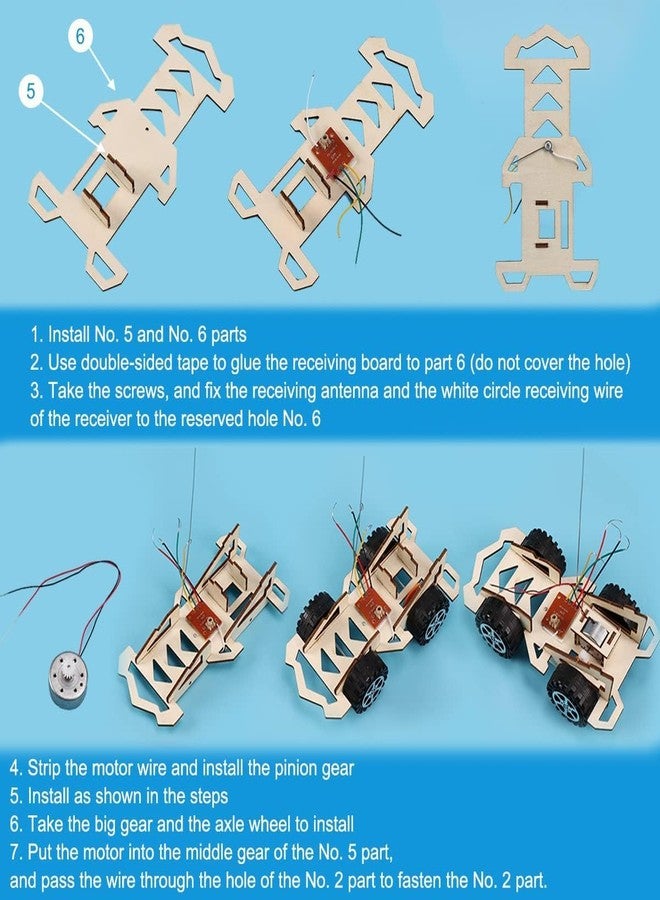 6

5

1. Install No. 5 and No. 6 parts
2. Use double-sided tape to glue the receiving board to part 6 (do not cover the hole)
3. Take the screws, and fix the receiving antenna and the white circle receiving wire of the receiver to the reserved hole No. 6

4. Strip the motor wire and install the pinion gear
5. Install as shown in the steps
6. Take the big gear and the axle wheel to install
7. Put the motor into the middle gear of the No. 5 part, and pass the wire through the hole of the No. 2 part to fasten the No. 2 part.